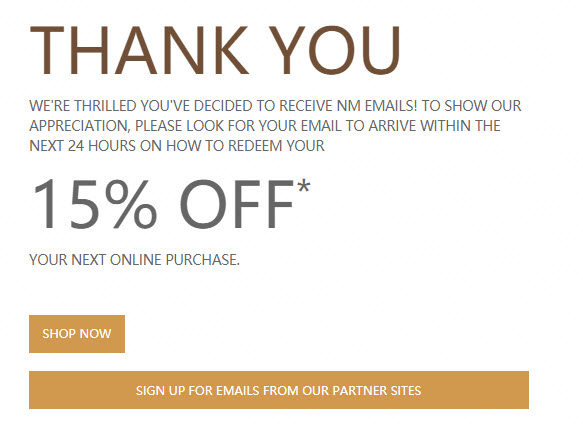 THANK YOU

WE'RE THRILLED YOU'VE DECIDED TO RECEIVE NM EMAILS! TO SHOW OUR APPRECIATION, PLEASE LOOK FOR YOUR EMAIL TO ARRIVE WITHIN THE NEXT 24 HOURS ON HOW TO REDEEM YOUR

15% OFF*

YOUR NEXT ONLINE PURCHASE.

SHOP NOW

SIGN UP FOR EMAILS FROM OUR PARTNER SITES